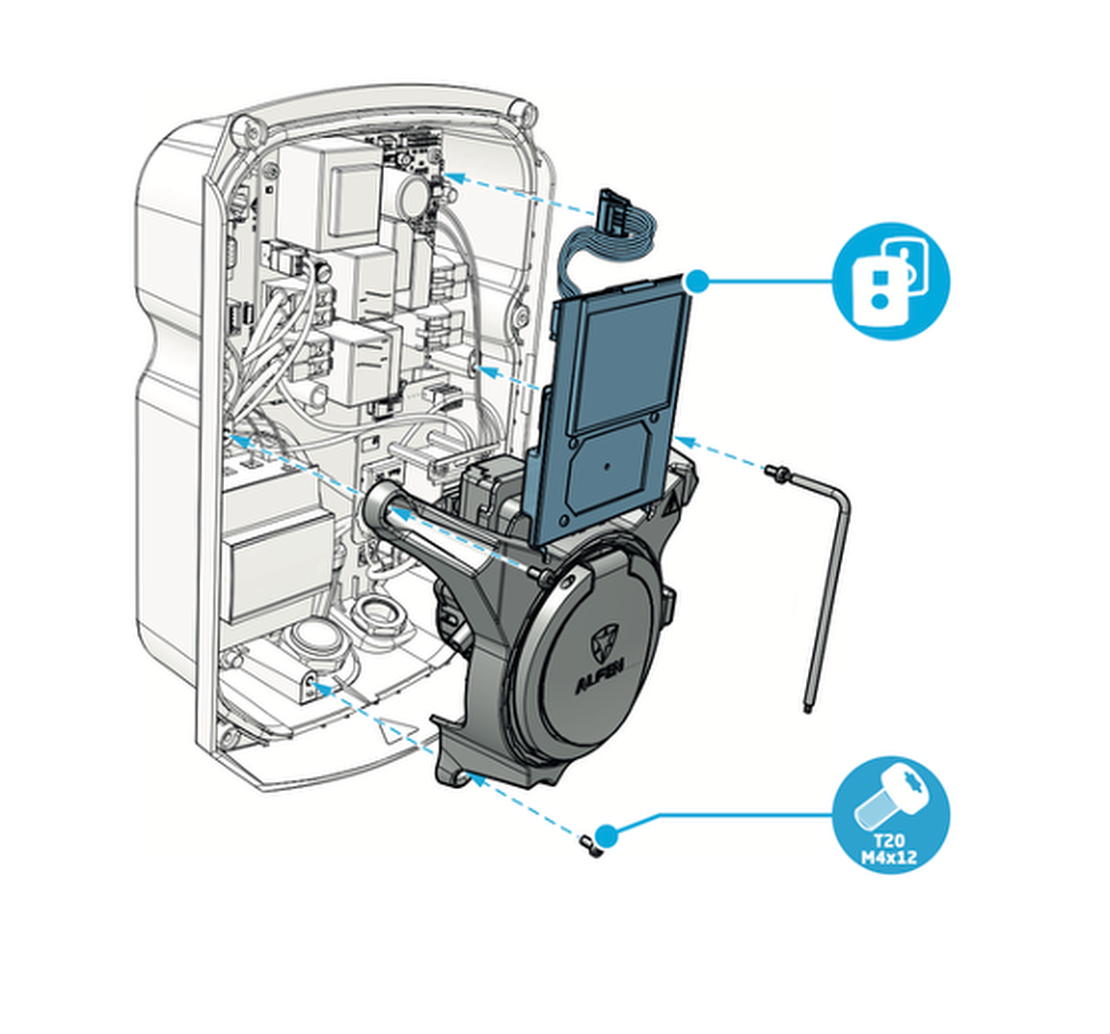 ALFEN

T20
M4x12